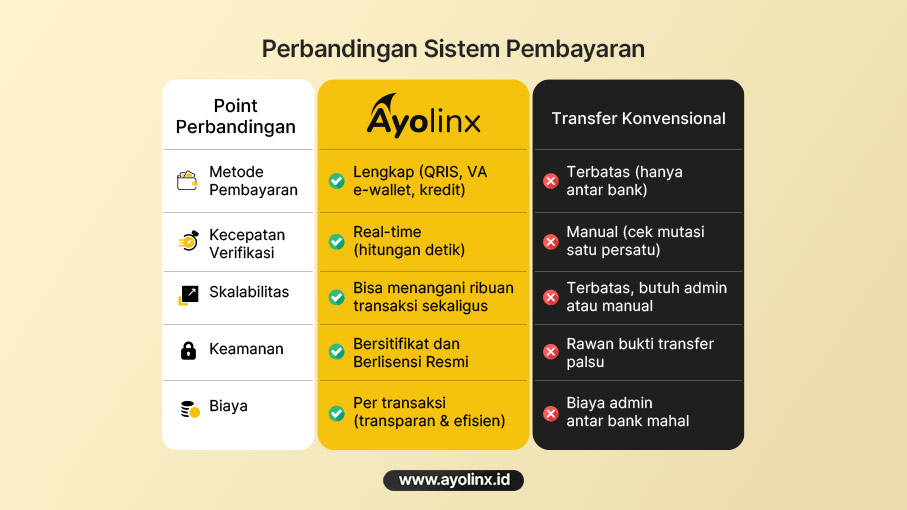 Perbandingan Sistem Pembayaran

| Point Perbandingan | Ayolinx | Transfer Konvensional |
|---|---|---|
| Metode Pembayaran | Lengkap (QRIS, VA e-wallet, kredit) | Terbatas (hanya antar bank) |
| Kecepatan Verifikasi | Real-time (hitungan detik) | Manual (cek mutasi satu persatu) |
| Skalabilitas | Bisa menangani ribuan transaksi sekaligus | Terbatas, butuh admin atau manual |
| Keamanan | Bersitifikat dan Berlisensi Resmi | Rawan bukti transfer palsu |
| Biaya | Per transaksi (transparan & efisien) | Biaya admin antar bank mahal |

www.ayolinx.id